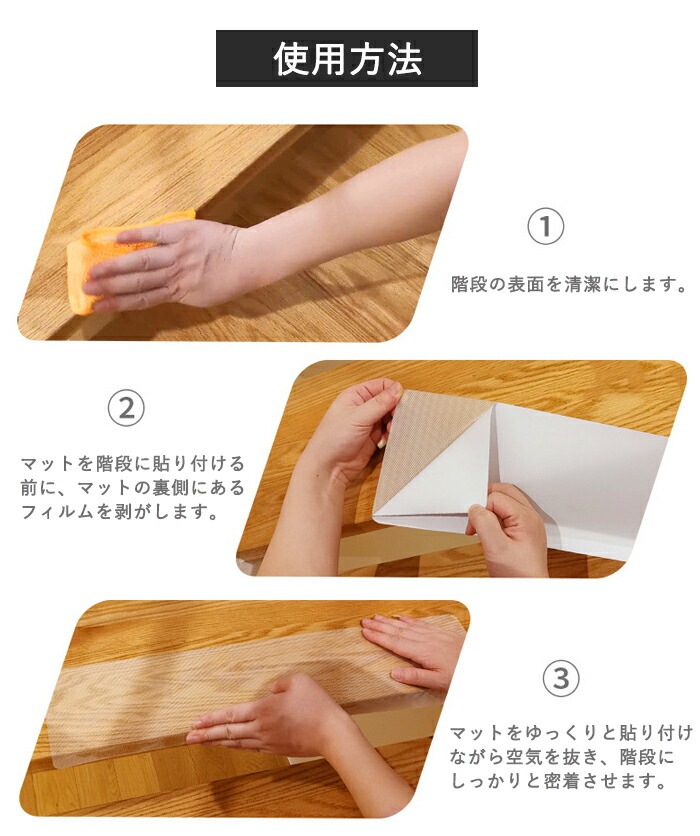 使用方法

①

階段の表面を清潔にします。

②

マットを階段に貼り付ける前に、マットの裏側にあるフィルムを剥がします。

③

マットをゆっくりと貼り付けながら空気を抜き、階段にしっかりと密着させます。